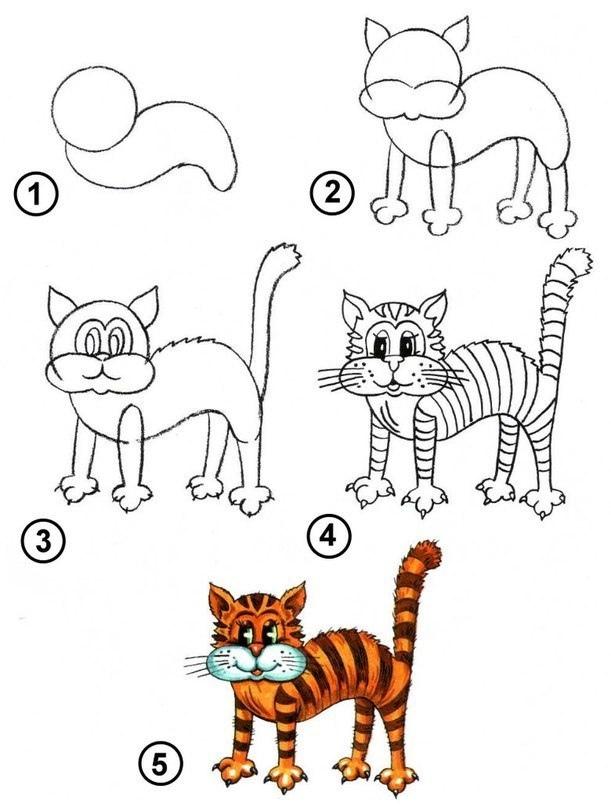 1
2
3
4
5