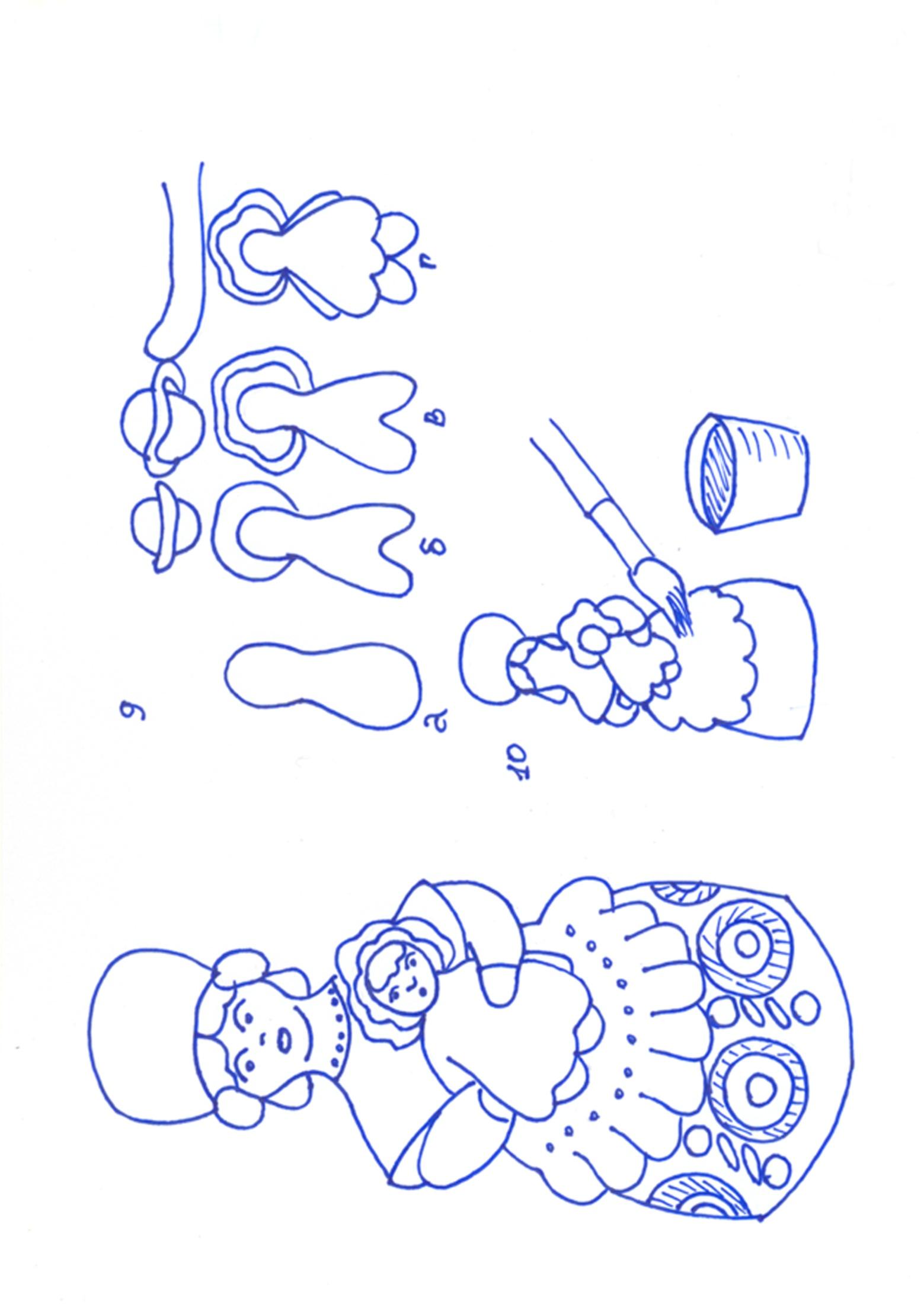 9

а

б

в

г

10