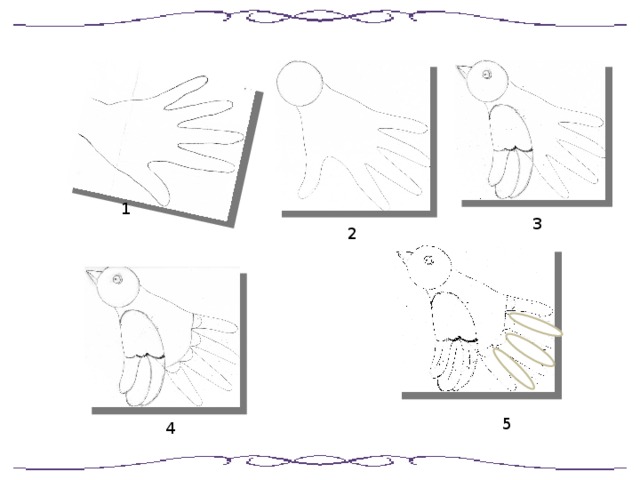 1

2

3

4

5